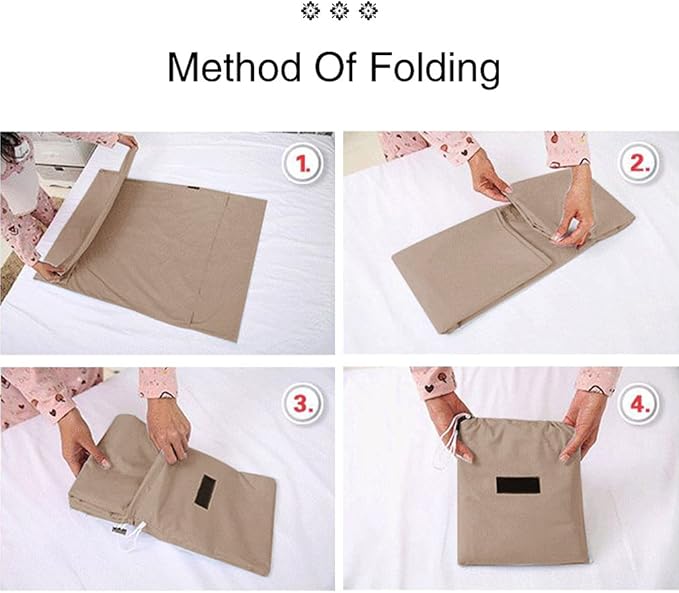 Method Of Folding

1.

2.

3.

4.