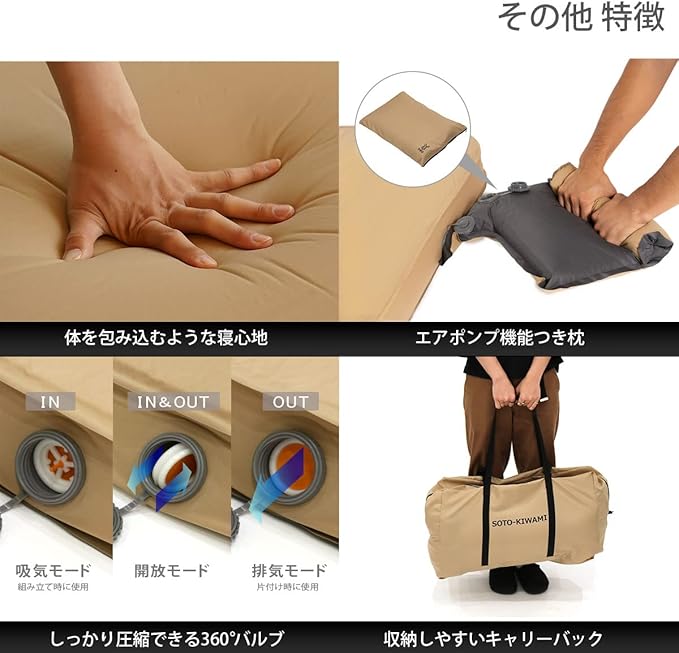 その他 特徴

体を包み込むような寝心地

エアポンプ機能つき枕

IN

IN＆OUT

OUT

吸気モード
組み立て時に使用

開放モード

排気モード
片付け時に使用

SOTO-KIWAMI

しっかり圧縮できる360°バルブ

収納しやすいキャリーバック