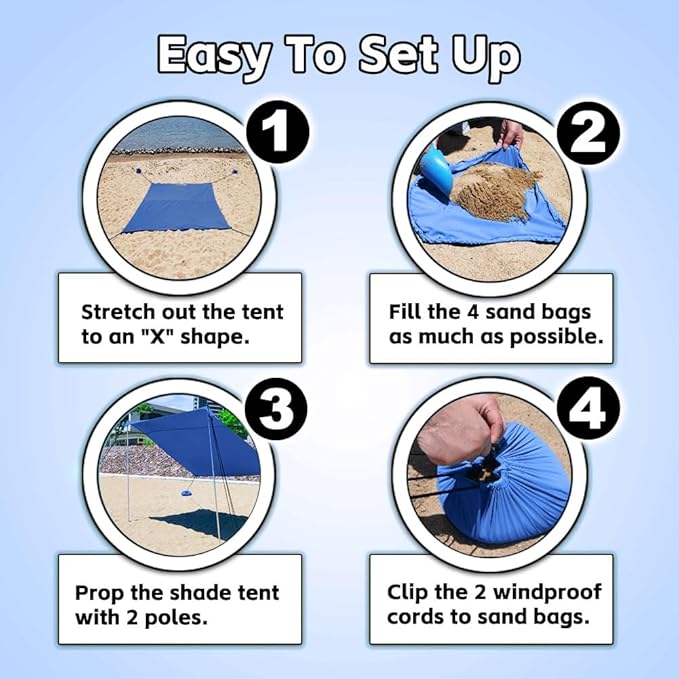 Easy To Set Up

1

Stretch out the tent to an "X" shape.

2

Fill the 4 sand bags as much as possible.

3

Prop the shade tent with 2 poles.

4

Clip the 2 windproof cords to sand bags.