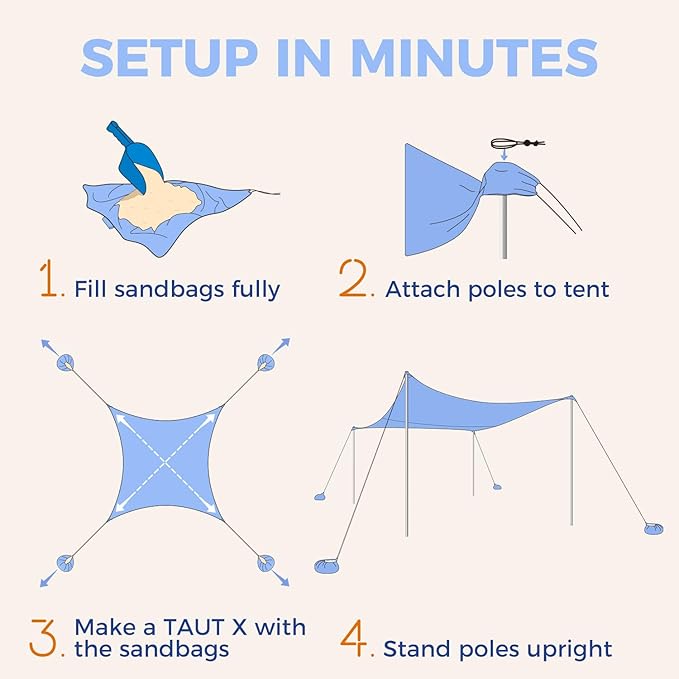 SETUP IN MINUTES

1. Fill sandbags fully

2. Attach poles to tent

3. Make a TAUT X with the sandbags

4. Stand poles upright