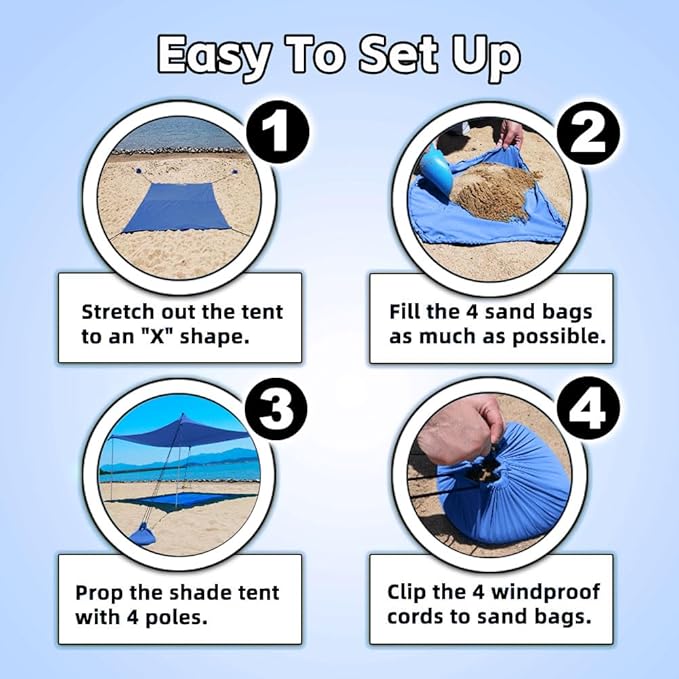 Easy To Set Up

1

Stretch out the tent to an "X" shape.

2

Fill the 4 sand bags as much as possible.

3

Prop the shade tent with 4 poles.

4

Clip the 4 windproof cords to sand bags.