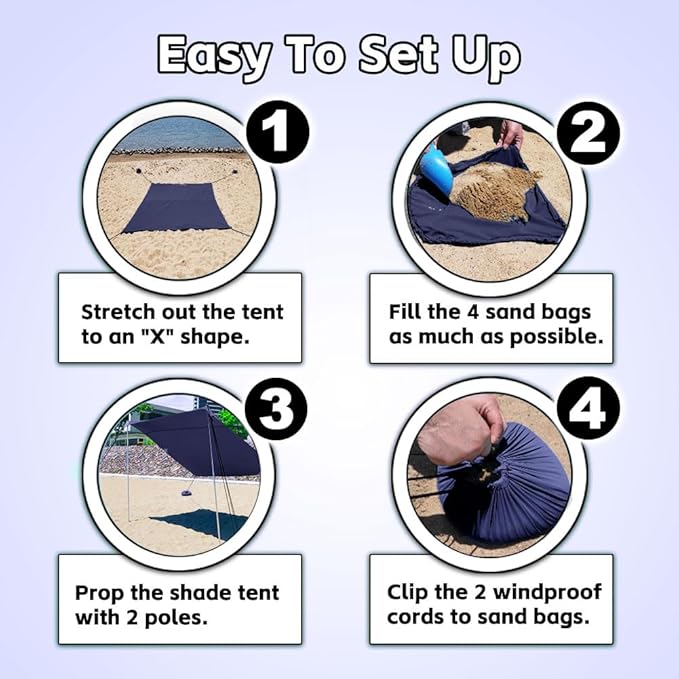 Easy To Set Up

1

Stretch out the tent to an "X" shape.

2

Fill the 4 sand bags as much as possible.

3

Prop the shade tent with 2 poles.

4

Clip the 2 windproof cords to sand bags.