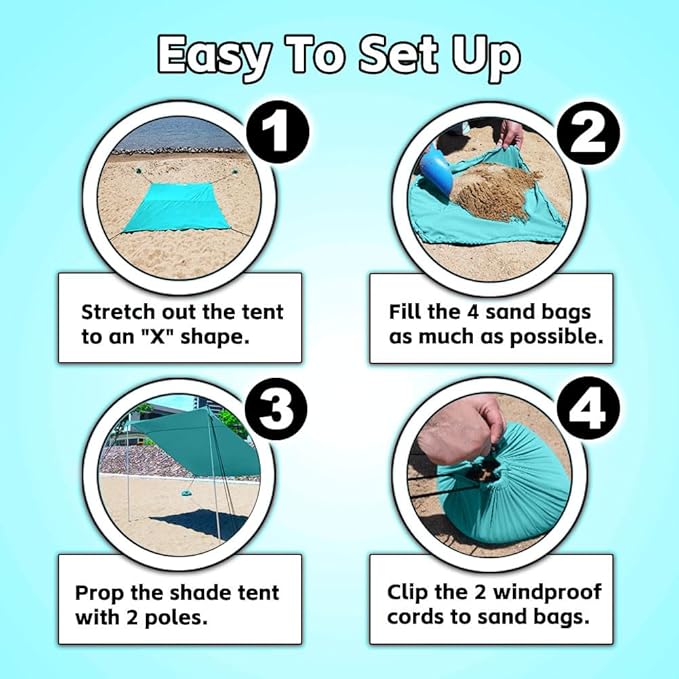 Easy To Set Up

1

Stretch out the tent to an "X" shape.

2

Fill the 4 sand bags as much as possible.

3

Prop the shade tent with 2 poles.

4

Clip the 2 windproof cords to sand bags.