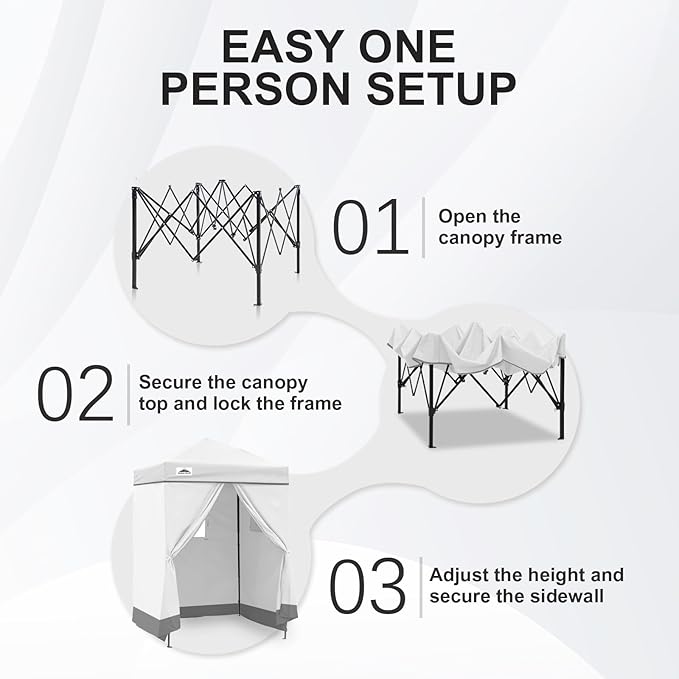 EASY ONE PERSON SETUP

01 Open the canopy frame

02 Secure the canopy top and lock the frame

03 Adjust the height and secure the sidewall