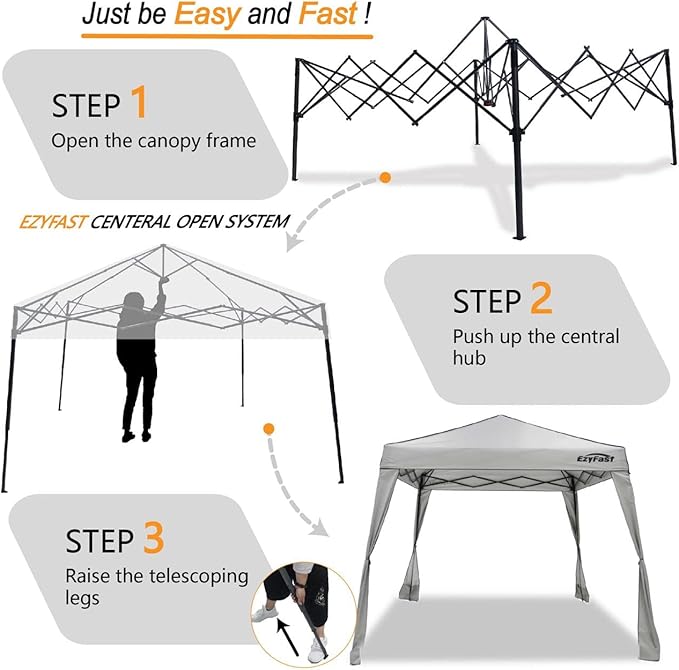 Just be Easy and Fast !

STEP 1
Open the canopy frame

EZYFAST CENTERAL OPEN SYSTEM

STEP 2
Push up the central hub

EzyFast

STEP 3
Raise the telescoping legs