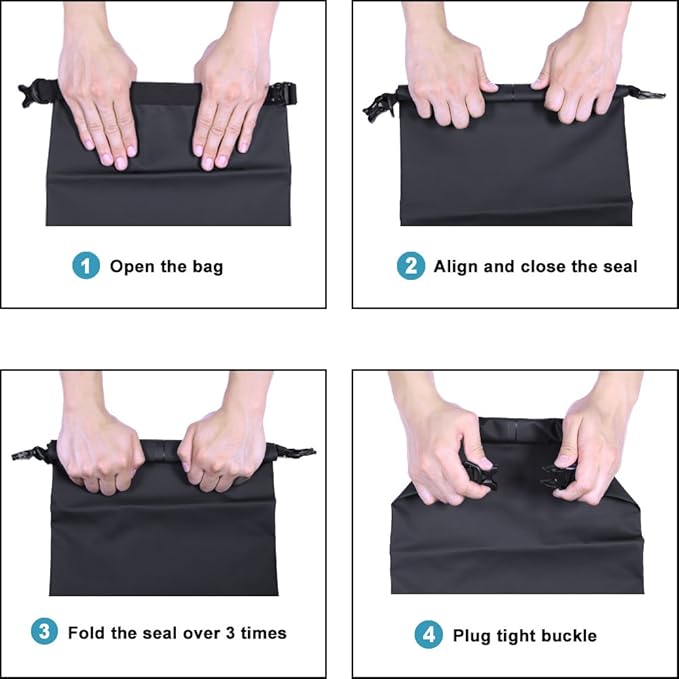 1 Open the bag

2 Align and close the seal

3 Fold the seal over 3 times

4 Plug tight buckle