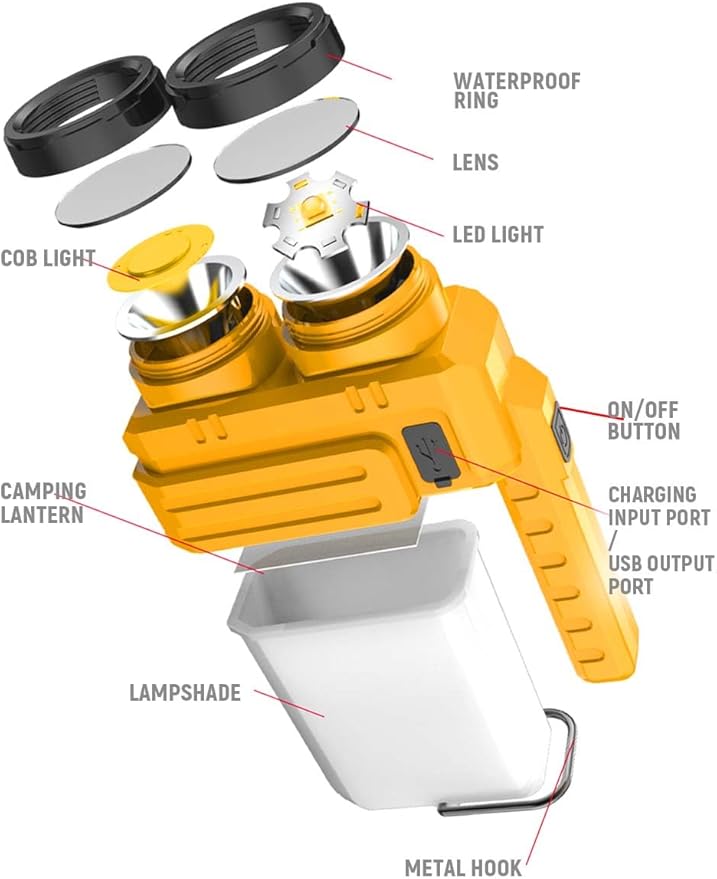 WATERPROOF RING

LENS

LED LIGHT

COB LIGHT

ON/OFF BUTTON

CAMPING LANTERN

CHARGING INPUT PORT / USB OUTPUT PORT

LAMPSHADE

METAL HOOK