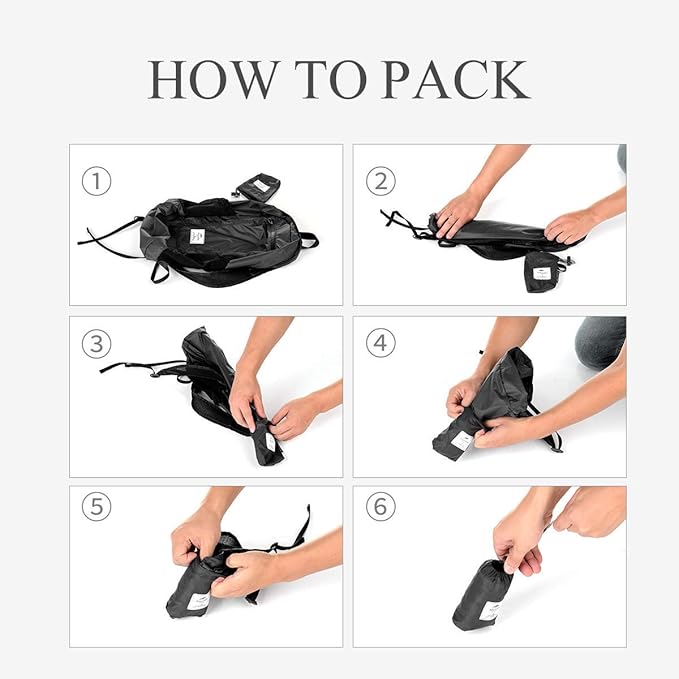 HOW TO PACK

①

②

③

④

⑤

⑥