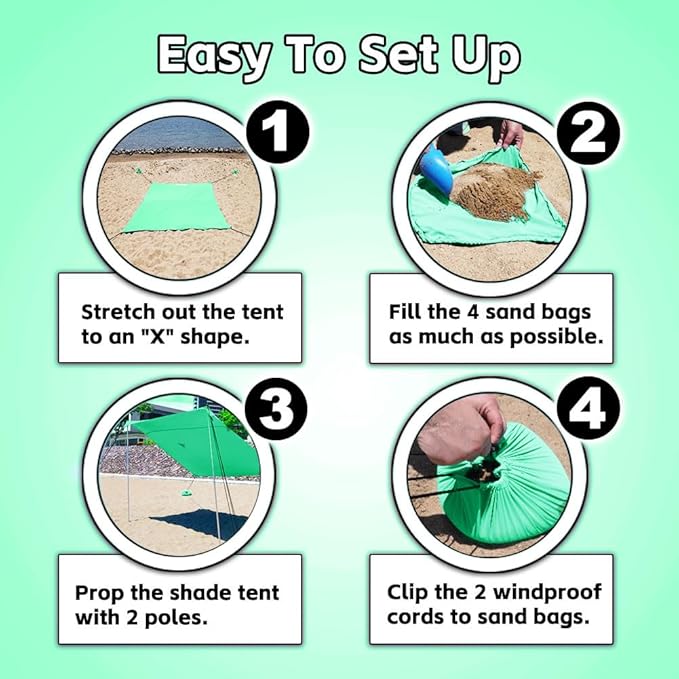 Easy To Set Up

1

Stretch out the tent to an "X" shape.

2

Fill the 4 sand bags as much as possible.

3

Prop the shade tent with 2 poles.

4

Clip the 2 windproof cords to sand bags.