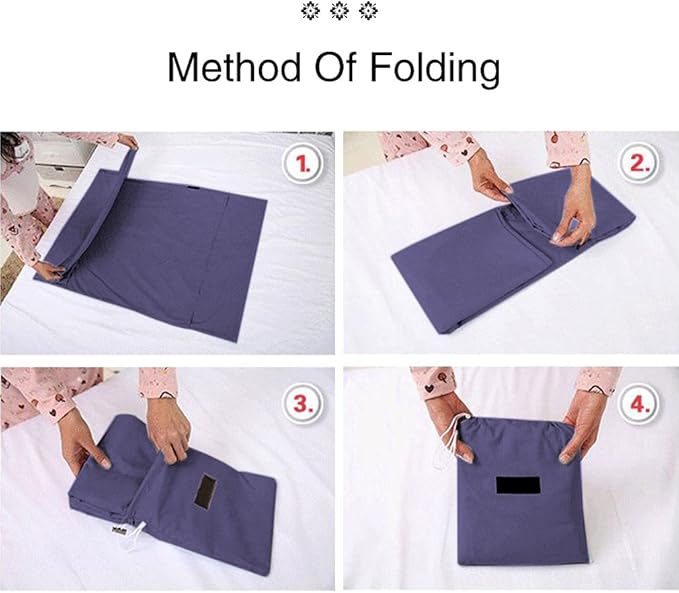 Method Of Folding

1.

2.

3.

4.