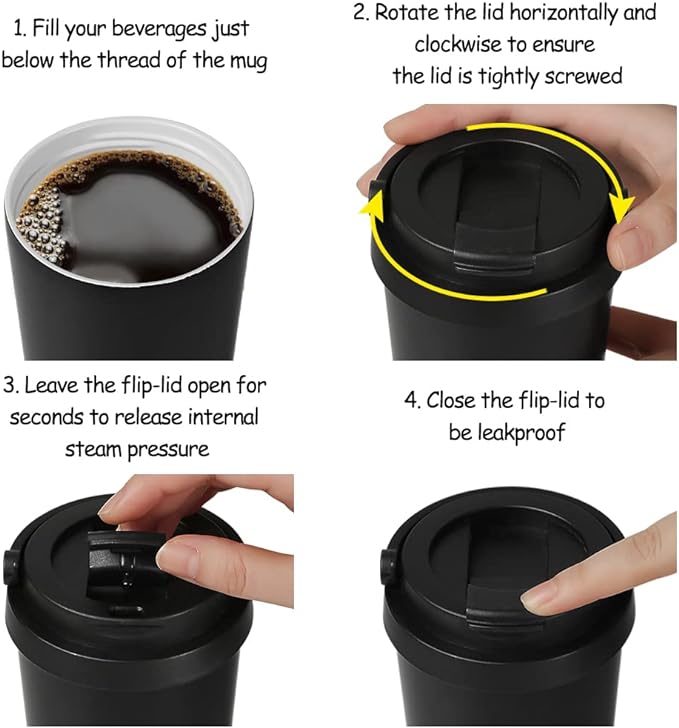 1. Fill your beverages just below the thread of the mug

2. Rotate the lid horizontally and clockwise to ensure the lid is tightly screwed

3. Leave the flip-lid open for seconds to release internal steam pressure

4. Close the flip-lid to be leakproof