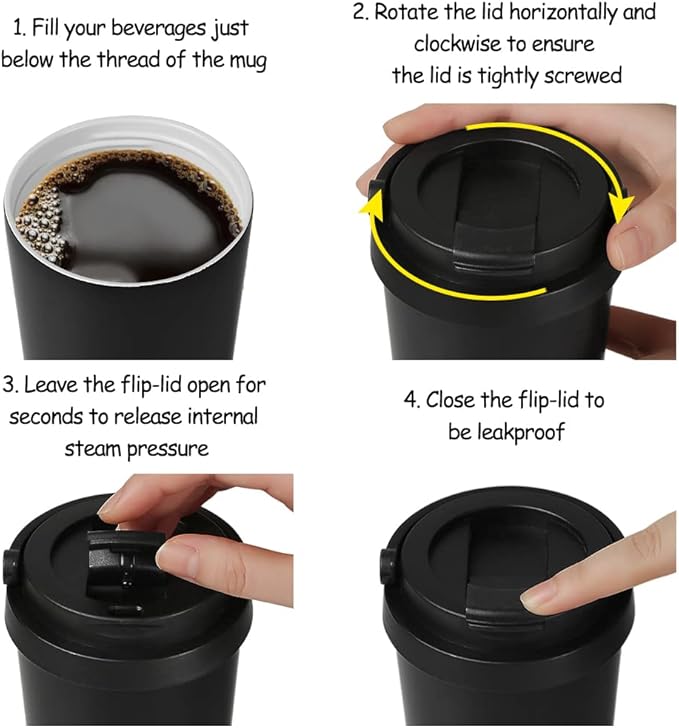 1. Fill your beverages just below the thread of the mug

2. Rotate the lid horizontally and clockwise to ensure the lid is tightly screwed

3. Leave the flip-lid open for seconds to release internal steam pressure

4. Close the flip-lid to be leakproof