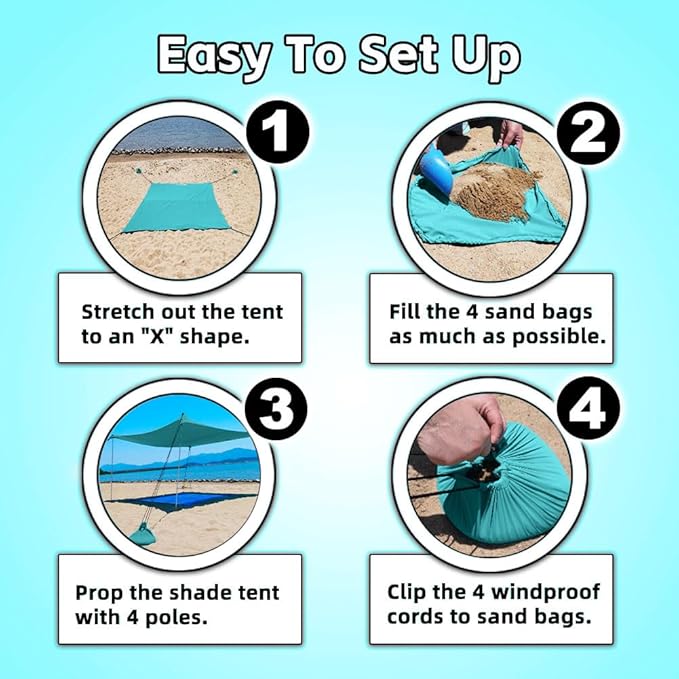 Easy To Set Up

1

Stretch out the tent to an "X" shape.

2

Fill the 4 sand bags as much as possible.

3

Prop the shade tent with 4 poles.

4

Clip the 4 windproof cords to sand bags.