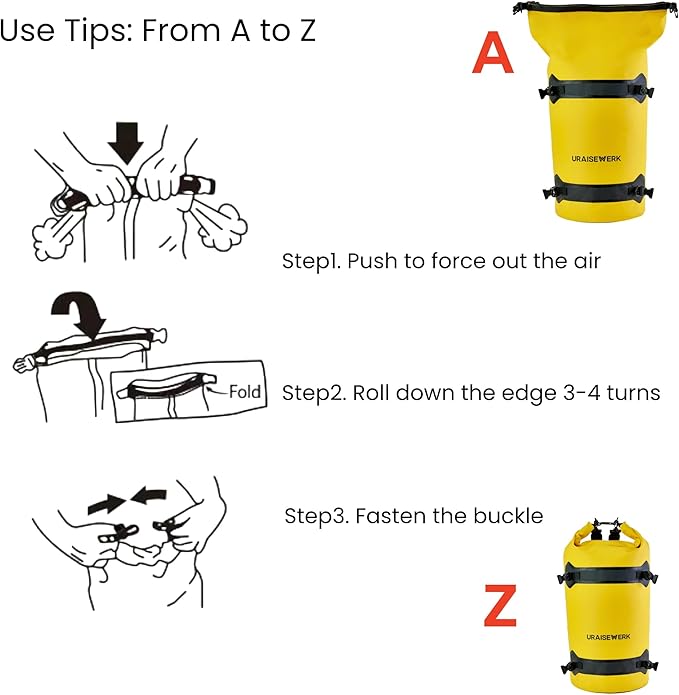 Use Tips: From A to Z

A

URAISEWERK

Step1. Push to force out the air

Fold

Step2. Roll down the edge 3-4 turns

Step3. Fasten the buckle

Z

URAISEWERK