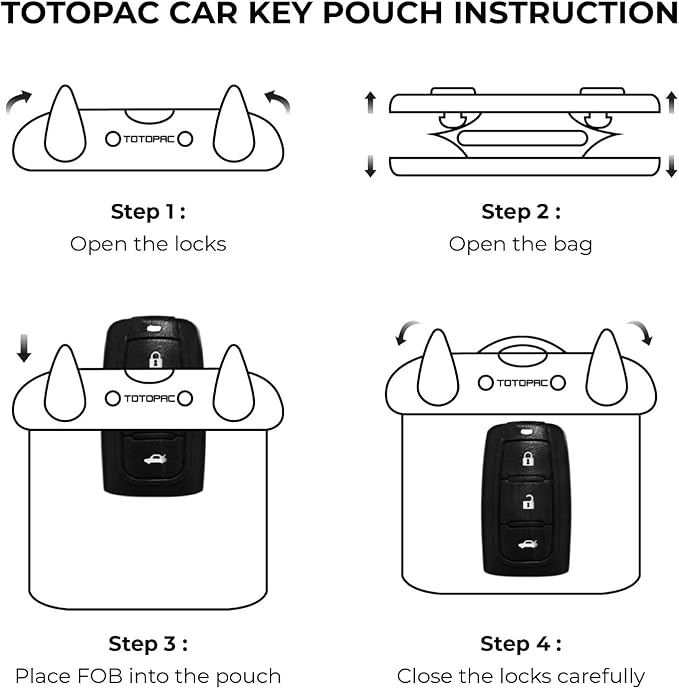 TOTOPAC CAR KEY POUCH INSTRUCTION

TOTOPAC

Step 1 :
Open the locks

Step 2 :
Open the bag

TOTOPAC

Step 3 :
Place FOB into the pouch

TOTOPAC

Step 4 :
Close the locks carefully