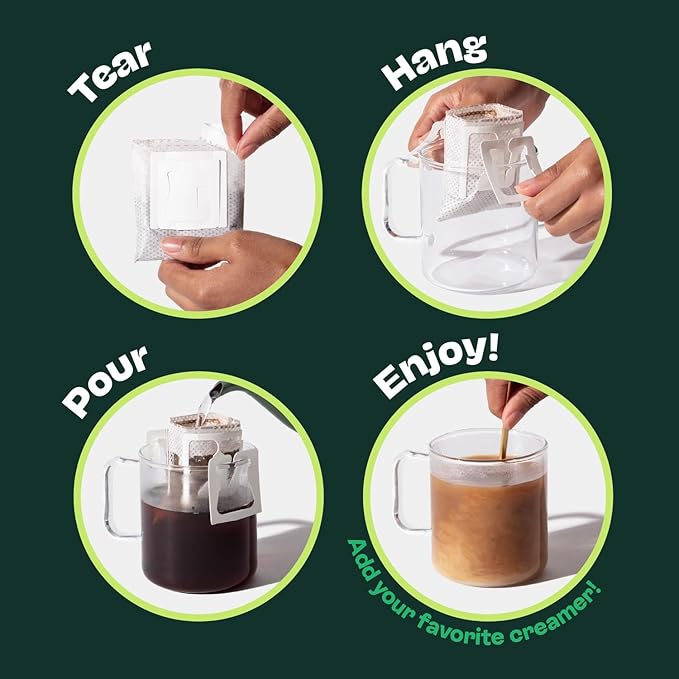 Tear

Hang

Pour

Enjoy!

Add your favorite creamer!