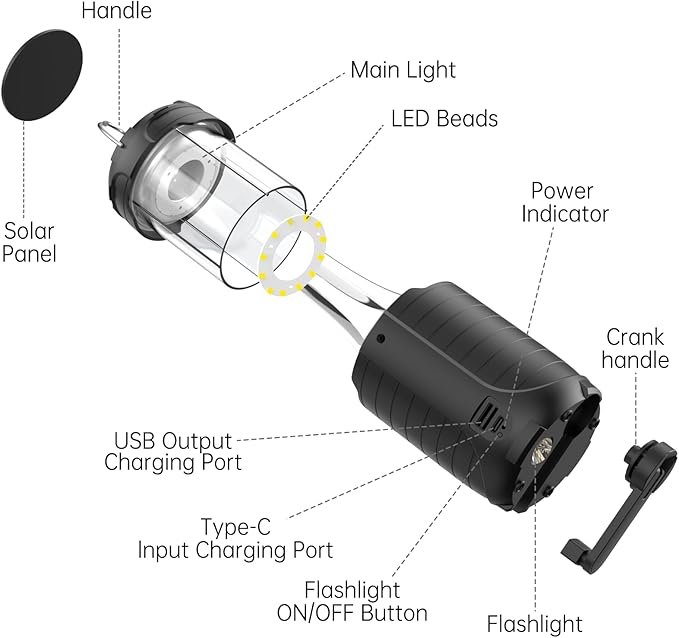 Handle

Main Light

LED Beads

Solar Panel

Power Indicator

Crank handle

USB Output Charging Port

Type-C Input Charging Port

Flashlight ON/OFF Button

Flashlight