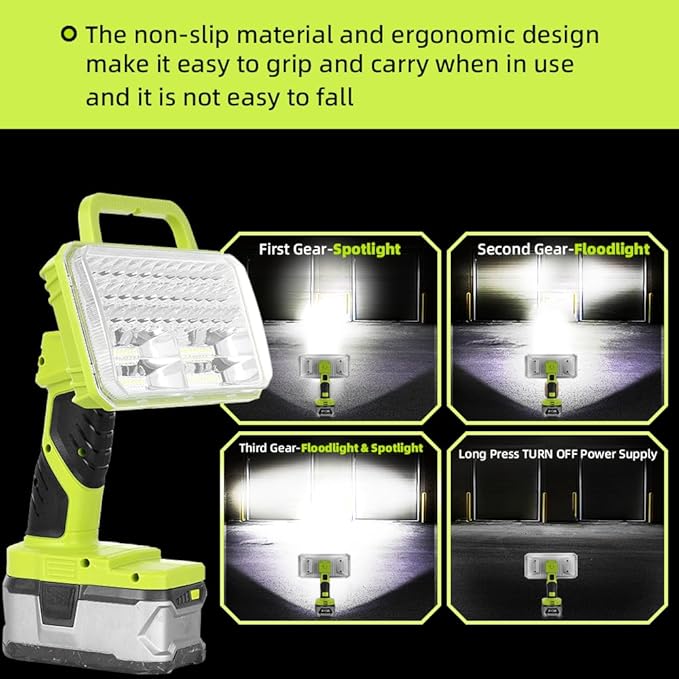 The non-slip material and ergonomic design make it easy to grip and carry when in use and it is not easy to fall

First Gear-Spotlight

Second Gear-Floodlight

Third Gear-Floodlight & Spotlight

Long Press TURN OFF Power Supply