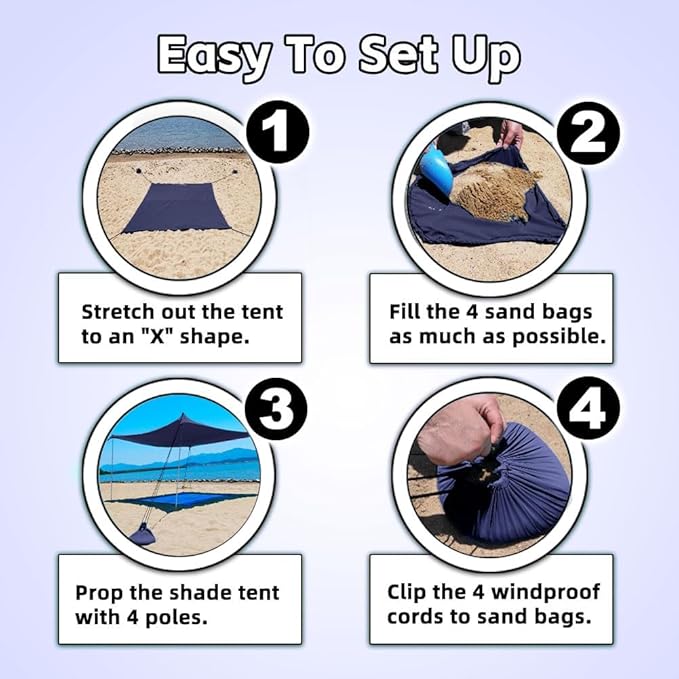 Easy To Set Up

1

Stretch out the tent to an "X" shape.

2

Fill the 4 sand bags as much as possible.

3

Prop the shade tent with 4 poles.

4

Clip the 4 windproof cords to sand bags.