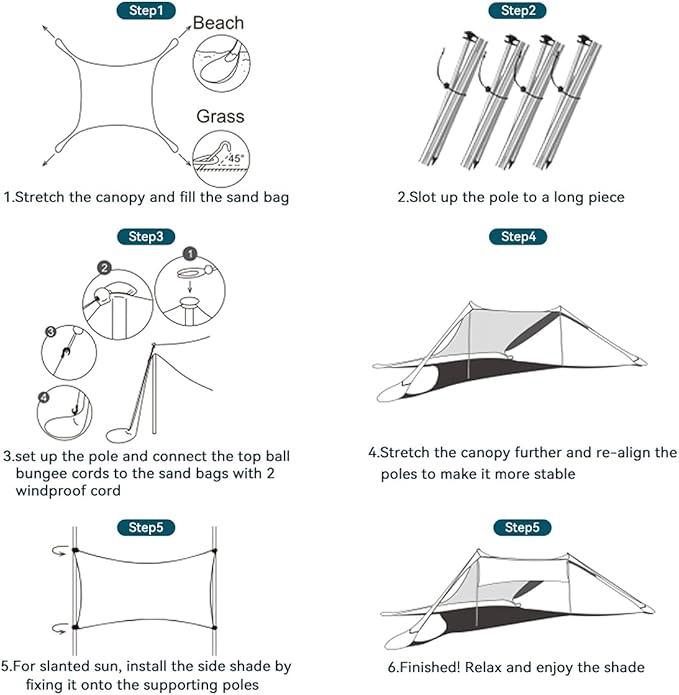 Step1

Beach

Grass

45°

1.Stretch the canopy and fill the sand bag

Step2

2.Slot up the pole to a long piece

Step3

2

1

3

4

3.set up the pole and connect the top ball bungee cords to the sand bags with 2 windproof cord

Step4

4.Stretch the canopy further and re-align the poles to make it more stable

Step5

5.For slanted sun, install the side shade by fixing it onto the supporting poles

Step5

6.Finished! Relax and enjoy the shade