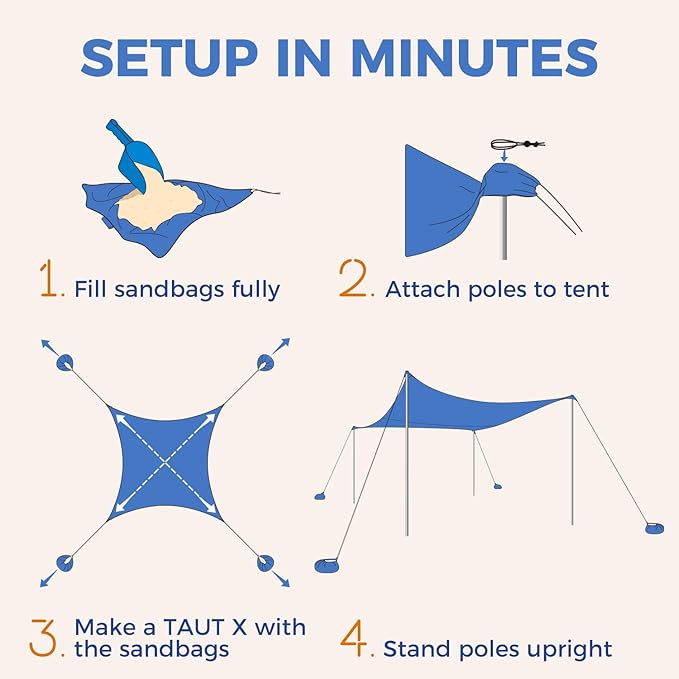 SETUP IN MINUTES

1. Fill sandbags fully

2. Attach poles to tent

3. Make a TAUT X with the sandbags

4. Stand poles upright