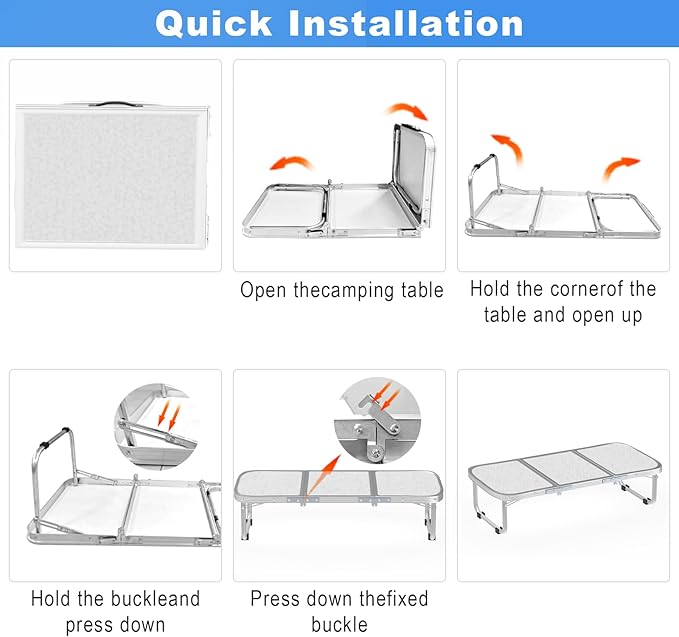 Quick Installation

Open thecamping table

Hold the cornerof the table and open up

Hold the buckleand press down

Press down thefixed buckle