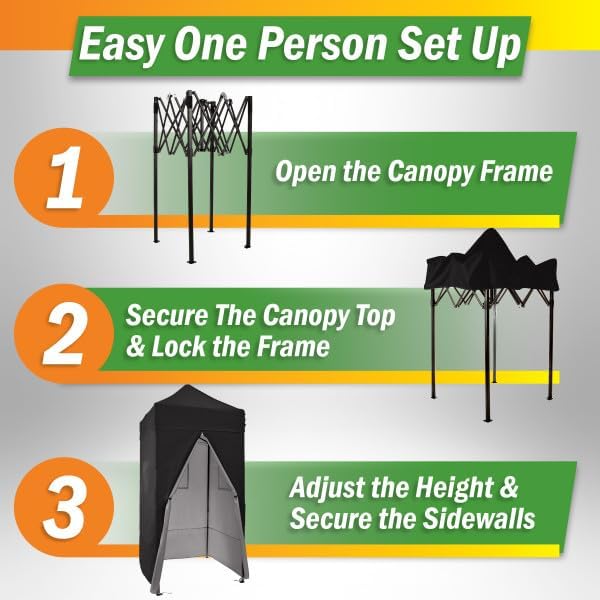 Easy One Person Set Up

1

Open the Canopy Frame

2

Secure The Canopy Top & Lock the Frame

3

Adjust the Height & Secure the Sidewalls