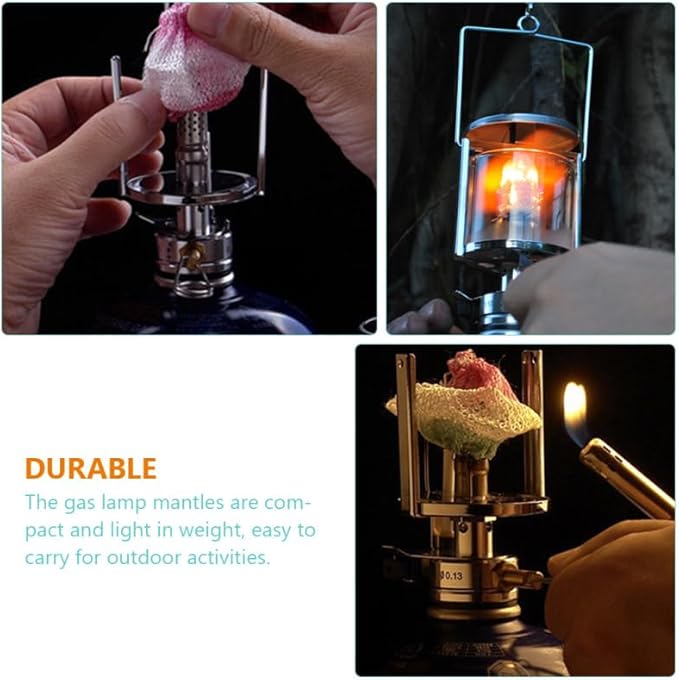 DURABLE
The gas lamp mantles are compact and light in weight, easy to carry for outdoor activities.

0.13