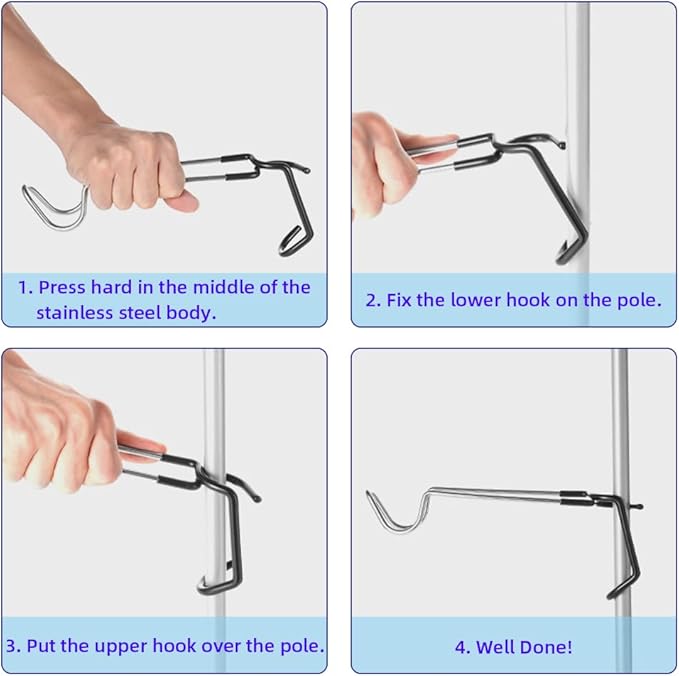 1. Press hard in the middle of the stainless steel body.

2. Fix the lower hook on the pole.

3. Put the upper hook over the pole.

4. Well Done!