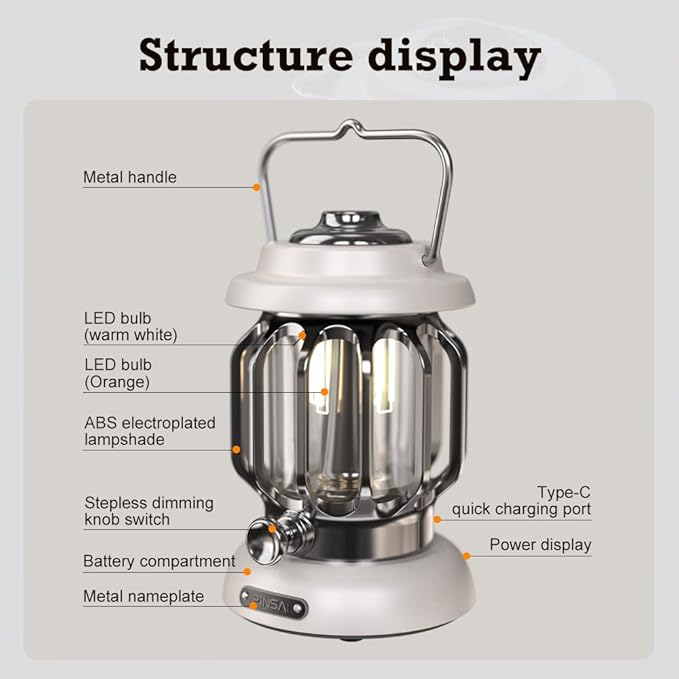 Structure display

Metal handle

LED bulb (warm white)

LED bulb (Orange)

ABS electroplated lampshade

Stepless dimming knob switch

Battery compartment

Metal nameplate

Type-C quick charging port

Power display

PINSAI