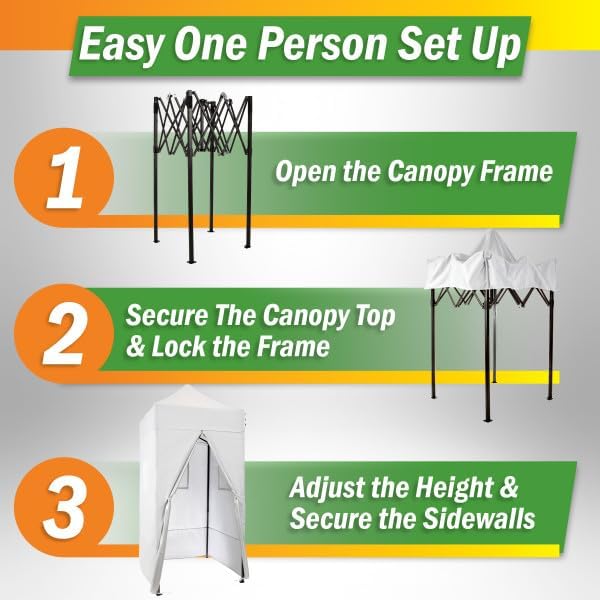 Easy One Person Set Up

1

Open the Canopy Frame

2

Secure The Canopy Top & Lock the Frame

3

Adjust the Height & Secure the Sidewalls