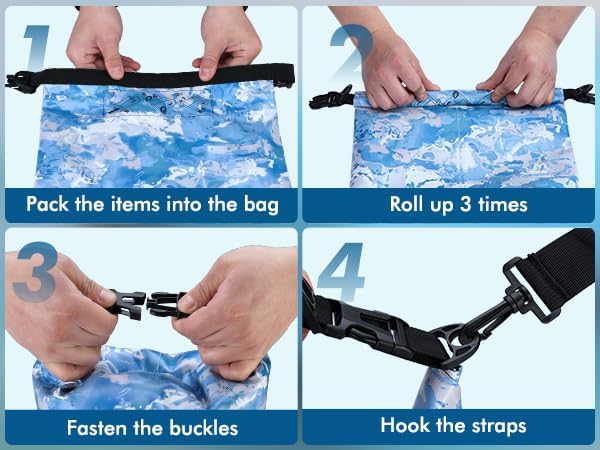 1

Pack the items into the bag

2

Roll up 3 times

3

Fasten the buckles

4

Hook the straps