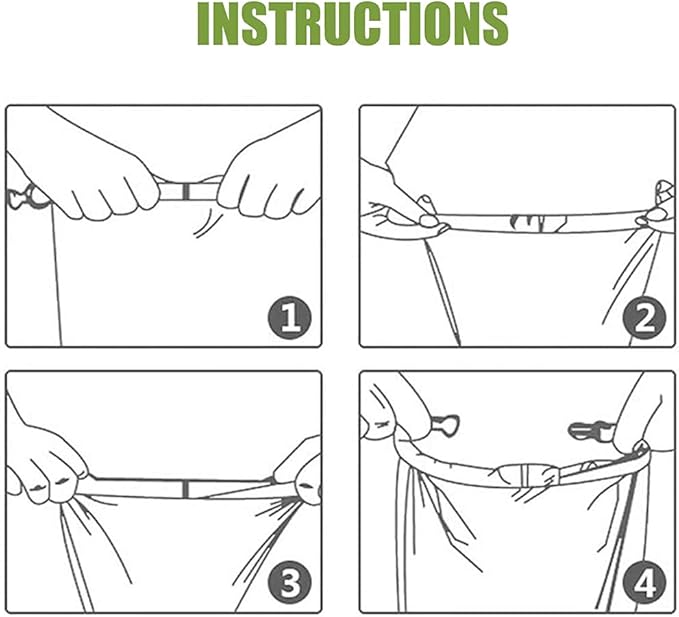 INSTRUCTIONS

1

2

3

4