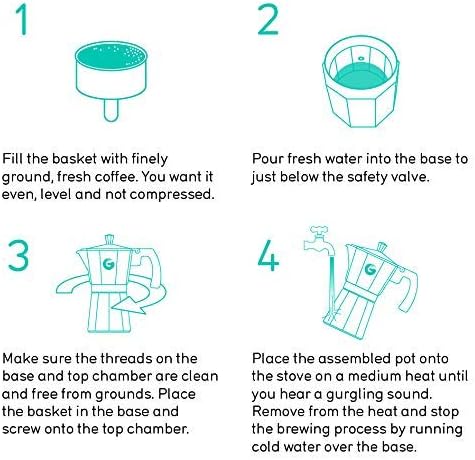 1

Fill the basket with finely ground, fresh coffee. You want it even, level and not compressed.

2

Pour fresh water into the base to just below the safety valve.

3

G

Make sure the threads on the base and top chamber are clean and free from grounds. Place the basket in the base and screw onto the top chamber.

4

G

Place the assembled pot onto the stove on a medium heat until you hear a gurgling sound. Remove from the heat and stop the brewing process by running cold water over the base.