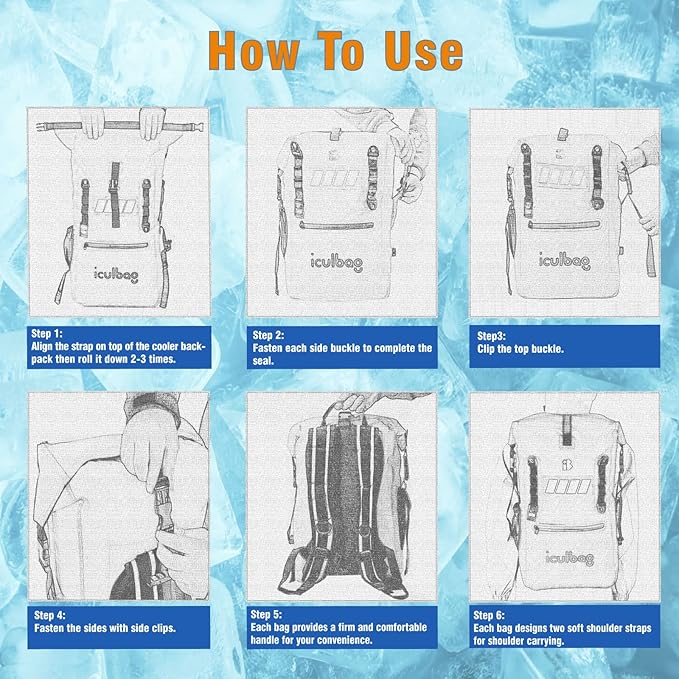 How To Use

iculbag

Step 1:
Align the strap on top of the cooler backpack then roll it down 2-3 times.

iculbag

Step 2:
Fasten each side buckle to complete the seal.

iculbag

Step3:
Clip the top buckle.

Step 4:
Fasten the sides with side clips.

Step 5:
Each bag provides a firm and comfortable handle for your convenience.

iculbag

Step 6:
Each bag designs two soft shoulder straps for shoulder carrying.