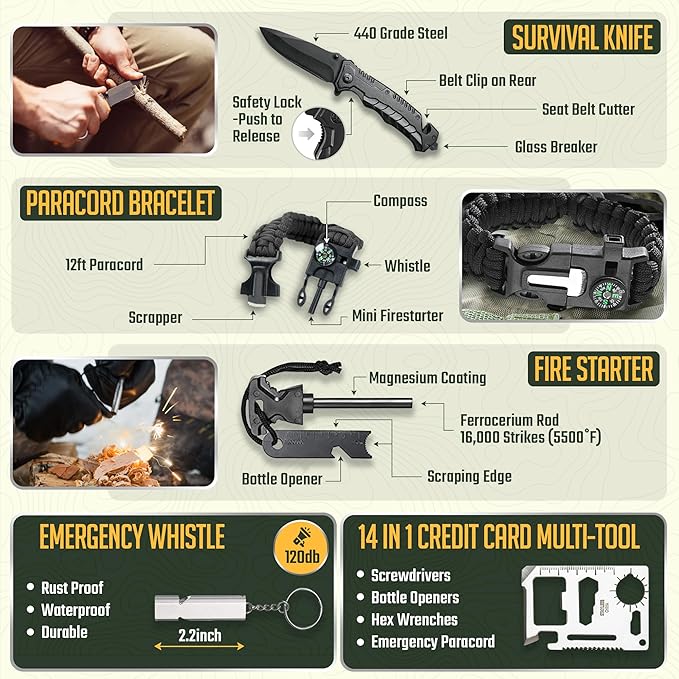 SURVIVAL KNIFE

440 Grade Steel

Belt Clip on Rear

Safety Lock -Push to Release

Seat Belt Cutter

Glass Breaker

PARACORD BRACELET

Compass

12ft Paracord

Whistle

Scrapper

Mini Firestarter

FIRE STARTER

Magnesium Coating

Ferrocerium Rod 16,000 Strikes (5500°F)

Bottle Opener

Scraping Edge

EMERGENCY WHISTLE

120db

• Rust Proof
• Waterproof
• Durable

2.2inch

14 IN 1 CREDIT CARD MULTI-TOOL

• Screwdrivers
• Bottle Openers
• Hex Wrenches
• Emergency Paracord