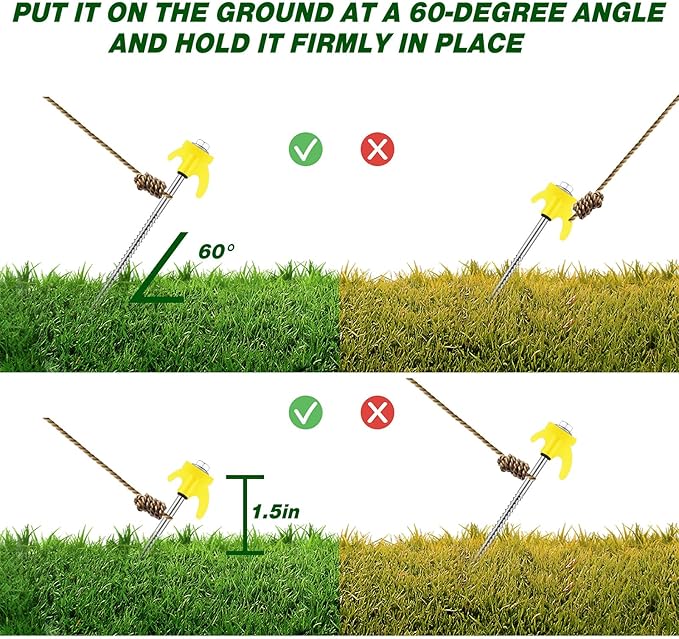 PUT IT ON THE GROUND AT A 60-DEGREE ANGLE AND HOLD IT FIRMLY IN PLACE

60°

1.5in