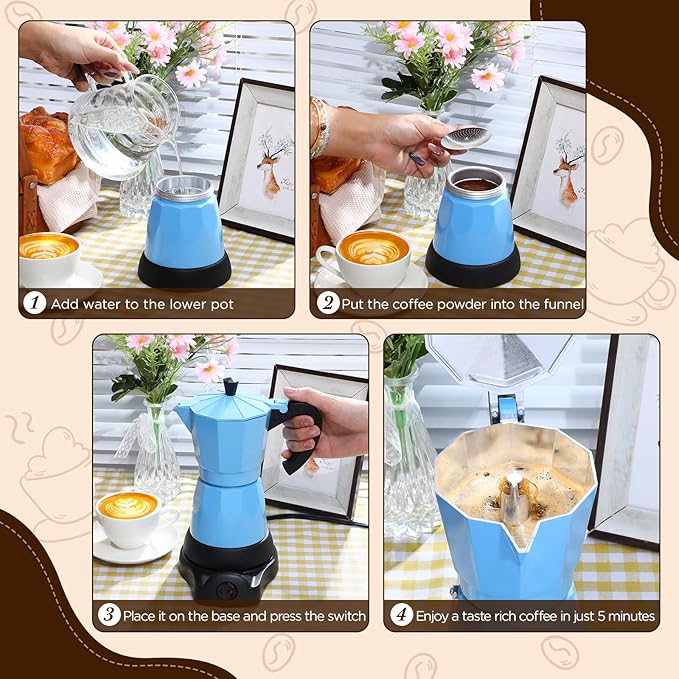 1 Add water to the lower pot

2 Put the coffee powder into the funnel

3 Place it on the base and press the switch

4 Enjoy a taste rich coffee in just 5 minutes