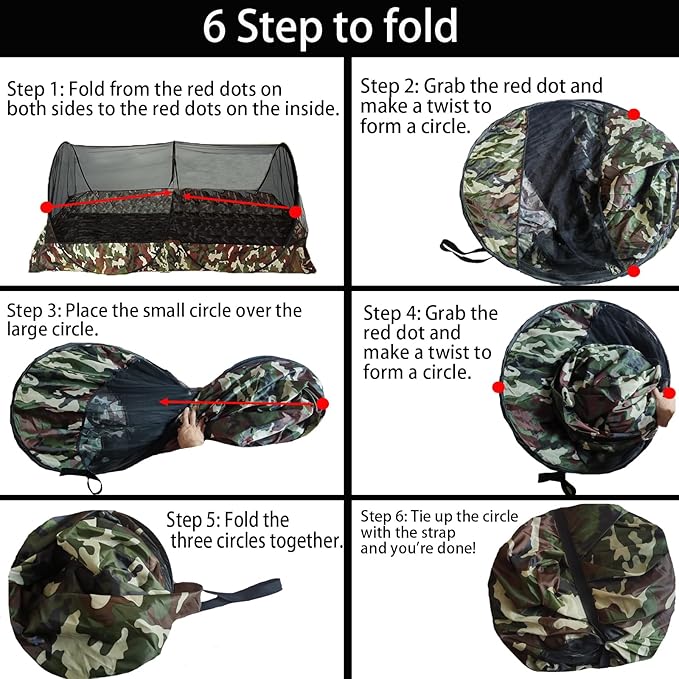 6 Step to fold

Step 1: Fold from the red dots on both sides to the red dots on the inside.

Step 2: Grab the red dot and make a twist to form a circle.

Step 3: Place the small circle over the large circle.

Step 4: Grab the red dot and make a twist to form a circle.

Step 5: Fold the three circles together.

Step 6: Tie up the circle with the strap and you're done!