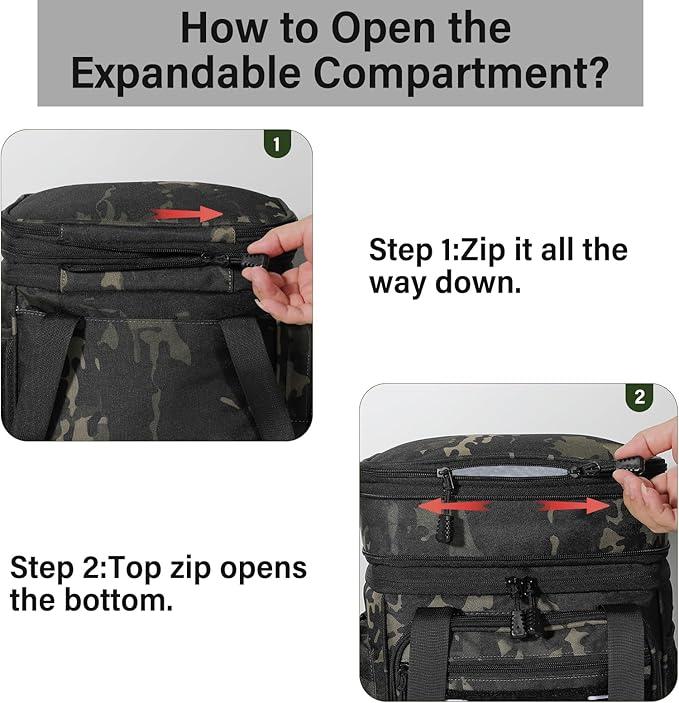 How to Open the Expandable Compartment?

1

Step 1:Zip it all the way down.

2

Step 2:Top zip opens the bottom.