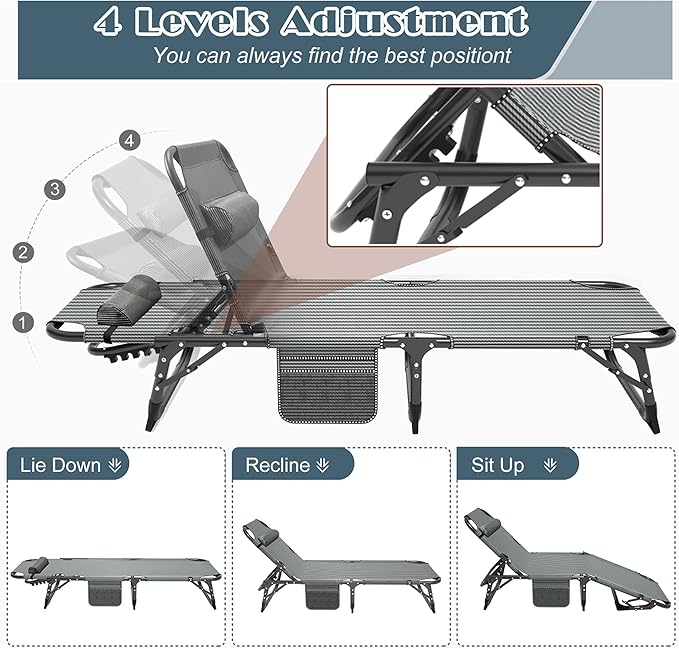 4 Levels Adjustment
You can always find the best positiont

4
3
2
1

Lie Down
Recline
Sit Up