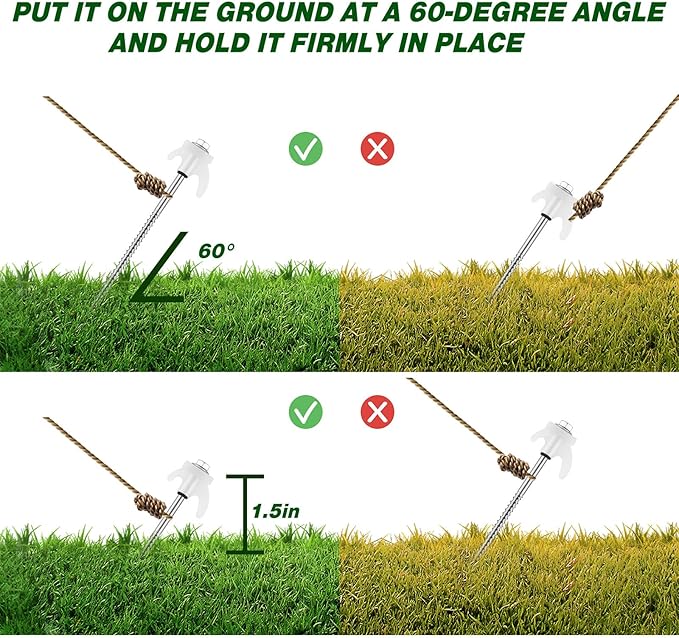 PUT IT ON THE GROUND AT A 60-DEGREE ANGLE AND HOLD IT FIRMLY IN PLACE

60°

1.5in