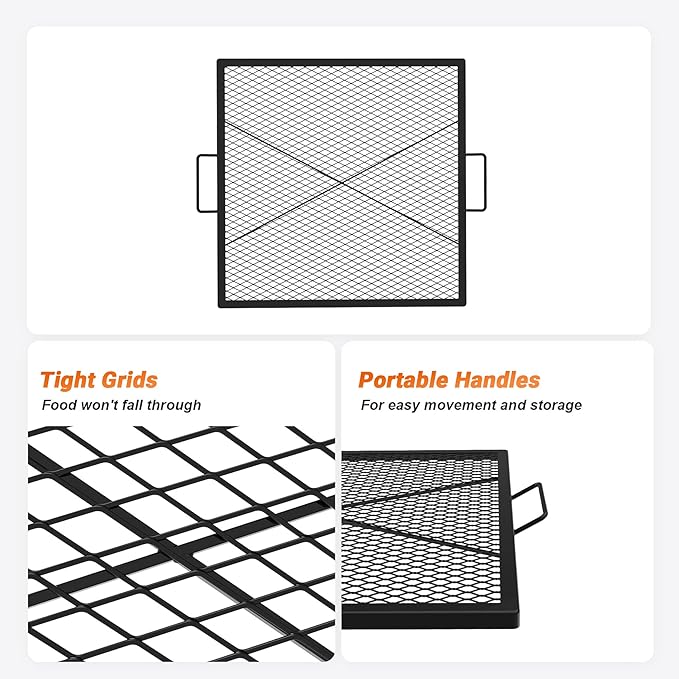 Tight Grids

Food won't fall through

Portable Handles

For easy movement and storage