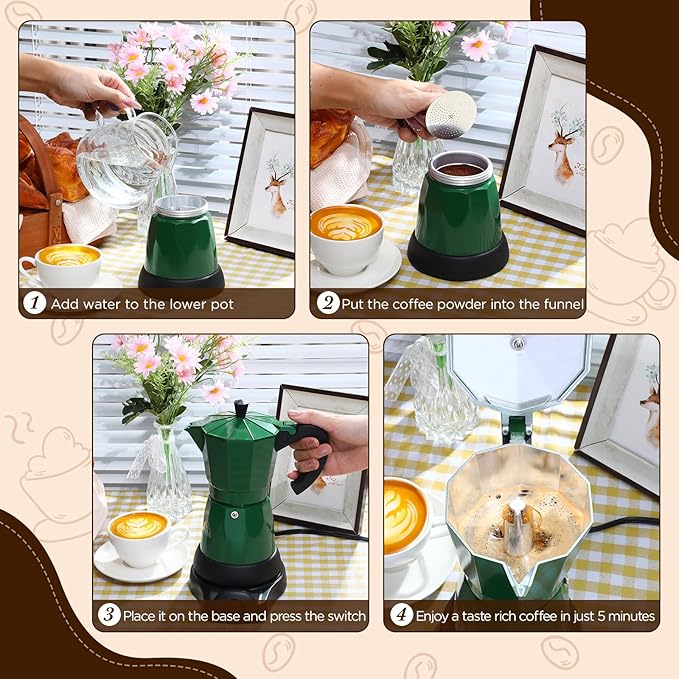 1 Add water to the lower pot

2 Put the coffee powder into the funnel

3 Place it on the base and press the switch

4 Enjoy a taste rich coffee in just 5 minutes