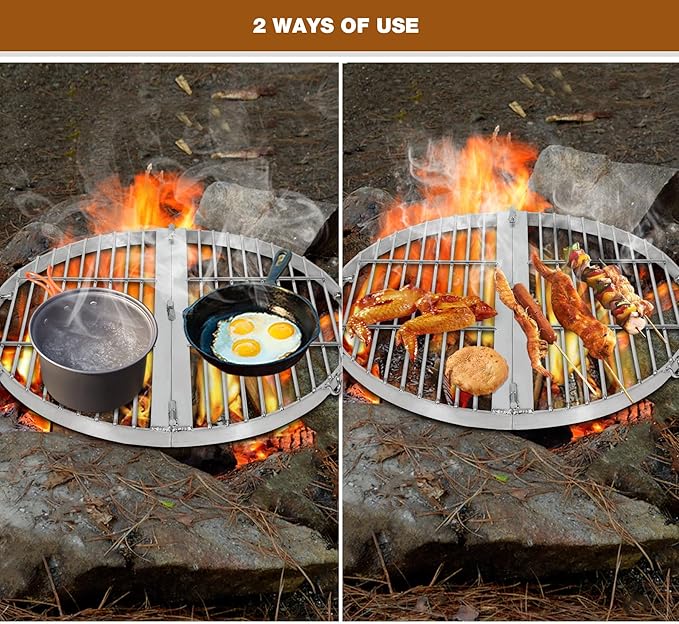 2 WAYS OF USE