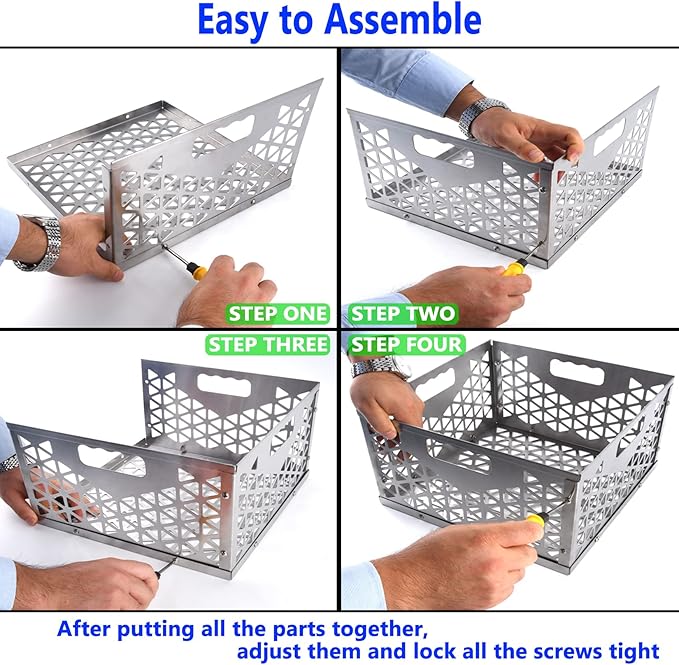 Easy to Assemble

STEP ONE

STEP TWO

STEP THREE

STEP FOUR

After putting all the parts together, adjust them and lock all the screws tight