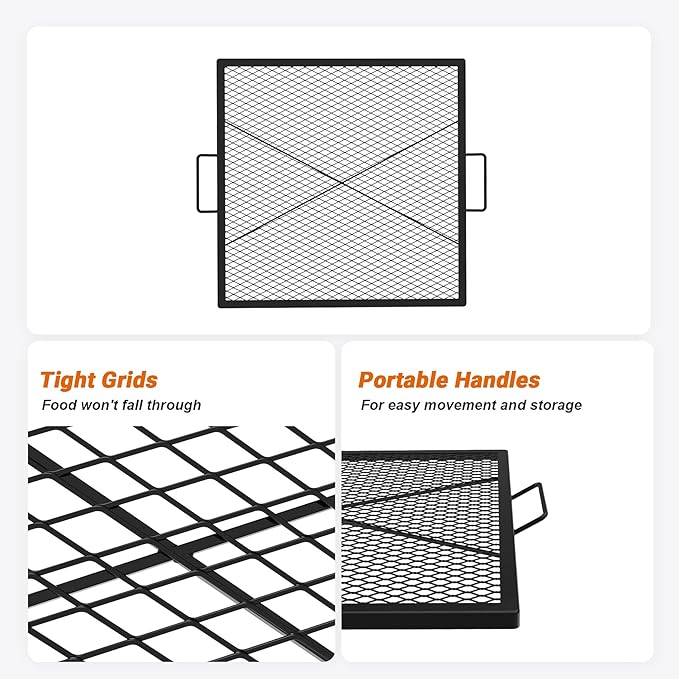 Tight Grids
Food won't fall through

Portable Handles
For easy movement and storage