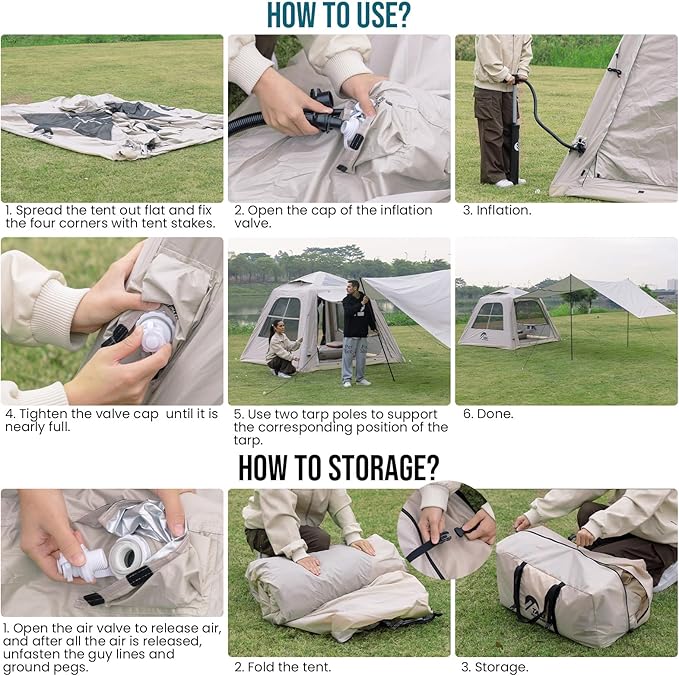 HOW TO USE?

1. Spread the tent out flat and fix the four corners with tent stakes.

2. Open the cap of the inflation valve.

3. Inflation.

4. Tighten the valve cap until it is nearly full.

5. Use two tarp poles to support the corresponding position of the tarp.

6. Done.

HOW TO STORAGE?

1. Open the air valve to release air, and after all the air is released, unfasten the guy lines and ground pegs.

2. Fold the tent.

3. Storage.