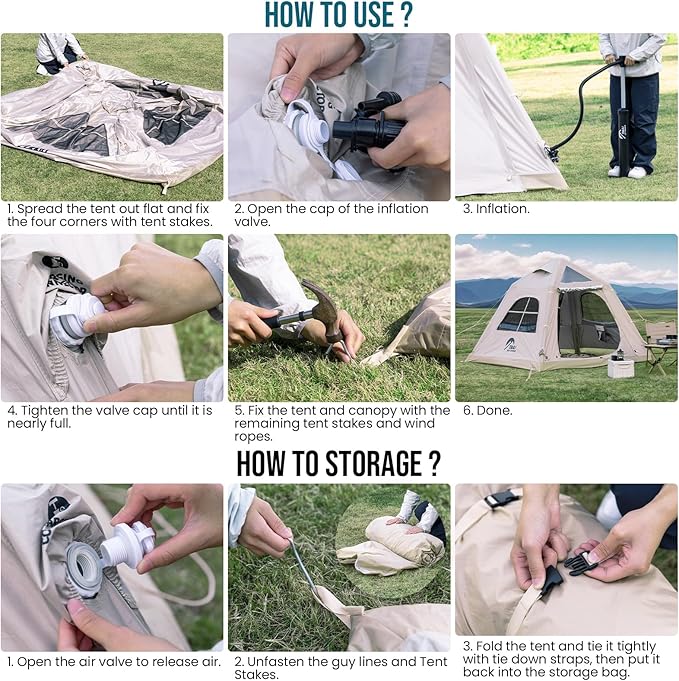 HOW TO USE ?

1. Spread the tent out flat and fix the four corners with tent stakes.

2. Open the cap of the inflation valve.

3. Inflation.

4. Tighten the valve cap until it is nearly full.

5. Fix the tent and canopy with the remaining tent stakes and wind ropes.

6. Done.

HOW TO STORAGE ?

1. Open the air valve to release air.

2. Unfasten the guy lines and Tent Stakes.

3. Fold the tent and tie it tightly with tie down straps, then put it back into the storage bag.