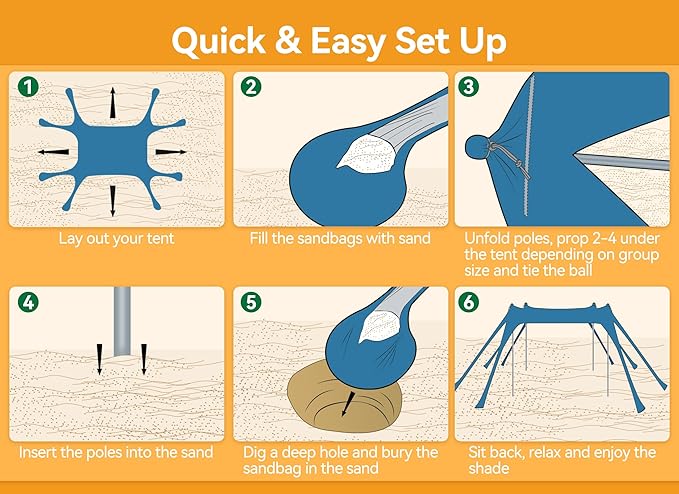 Quick & Easy Set Up

1

Lay out your tent

2

Fill the sandbags with sand

3

Unfold poles, prop 2-4 under the tent depending on group size and tie the ball

4

Insert the poles into the sand

5

Dig a deep hole and bury the sandbag in the sand

6

Sit back, relax and enjoy the shade